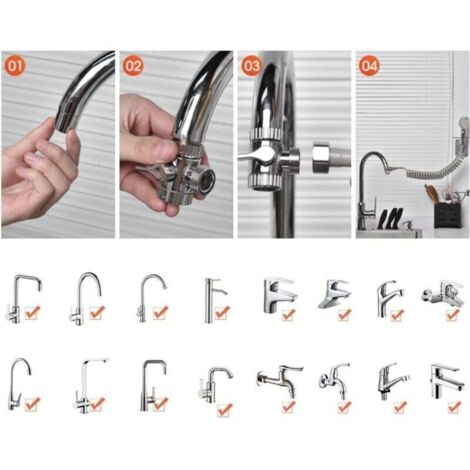 01

02

03

04