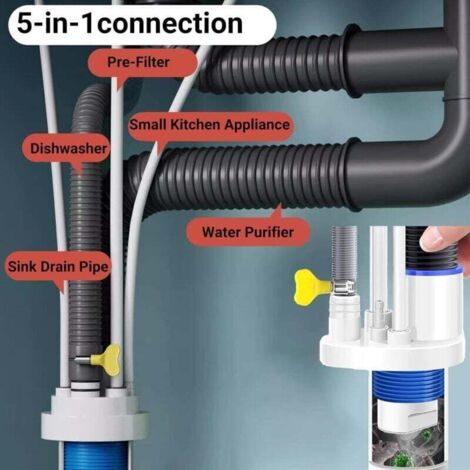 5-in-1connection

Pre-Filter

Small Kitchen Appliance

Dishwasher

Water Purifier

Sink Drain Pipe