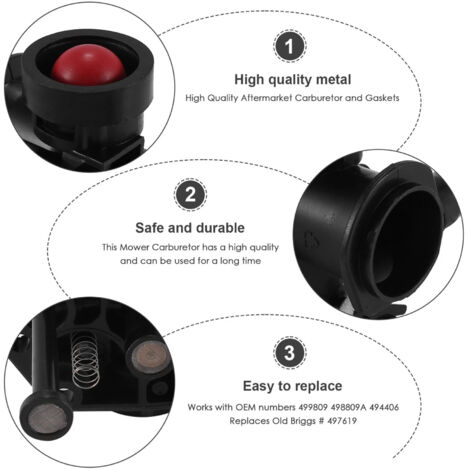 1

High quality metal

High Quality Aftermarket Carburetor and Gaskets

2

Safe and durable

This Mower Carburetor has a high quality and can be used for a long time

3

Easy to replace

Works with OEM numbers 499809 498809A 494406
Replaces Old Briggs # 497619