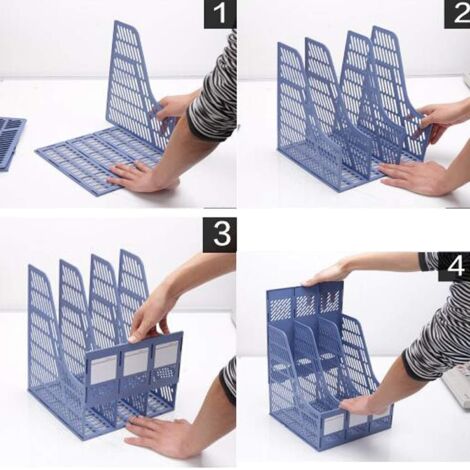 1

2

3

4