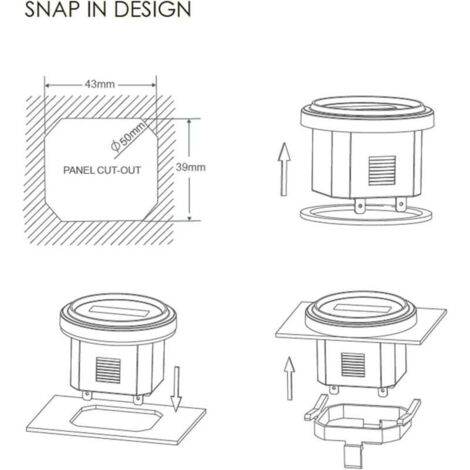 SNAP IN DESIGN

43mm

$\phi$50mm

PANEL CUT-OUT

39mm