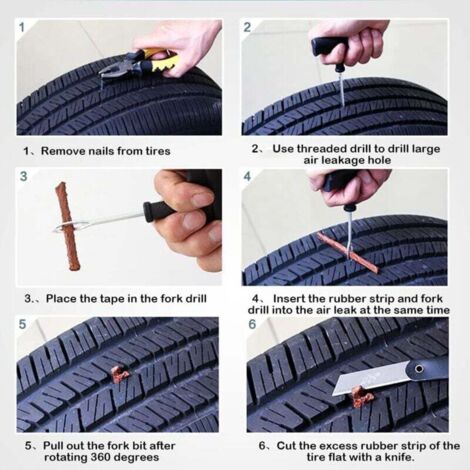 1

1、Remove nails from tires

2

2、 Use threaded drill to drill large air leakage hole

3

3.、Place the tape in the fork drill

4

4、 Insert the rubber strip and fork drill into the air leak at the same time

5

5、Pull out the fork bit after rotating 360 degrees

6

6、Cut the excess rubber strip of the tire flat with a knife.