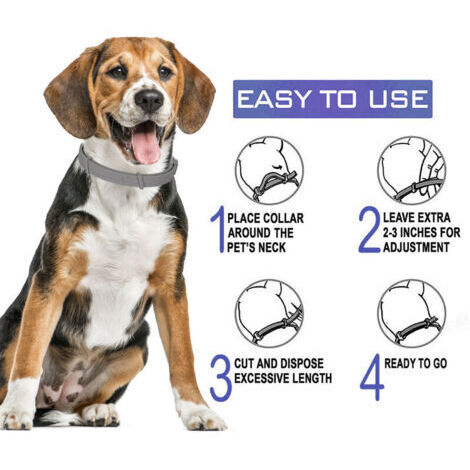 EASY TO USE

1 PLACE COLLAR AROUND THE PET'S NECK

2 LEAVE EXTRA 2-3 INCHES FOR ADJUSTMENT

3 CUT AND DISPOSE EXCESSIVE LENGTH

4 READY TO GO