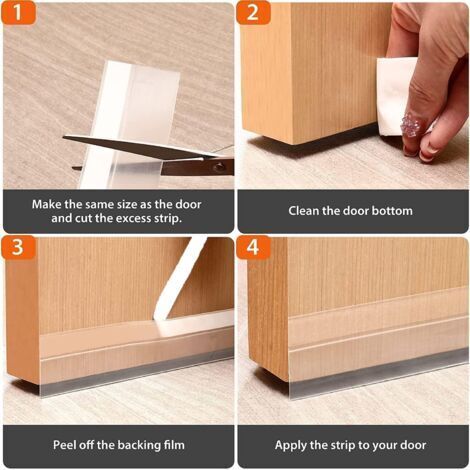 1

Make the same size as the door and cut the excess strip.

2

Clean the door bottom

3

Peel off the backing film

4

Apply the strip to your door