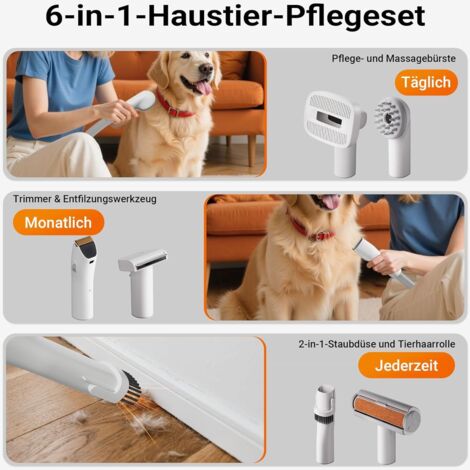 6-in-1-Haustier-Pflegeset

Pflege- und Massagebürste

Täglich

Trimmer & Entfilzungswerkzeug

Monatlich

2-in-1-Staubdüse und Tierhaarrolle

Jederzeit