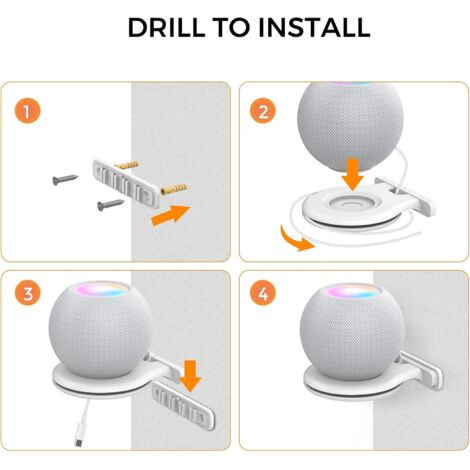 DRILL TO INSTALL

1

2

3

4