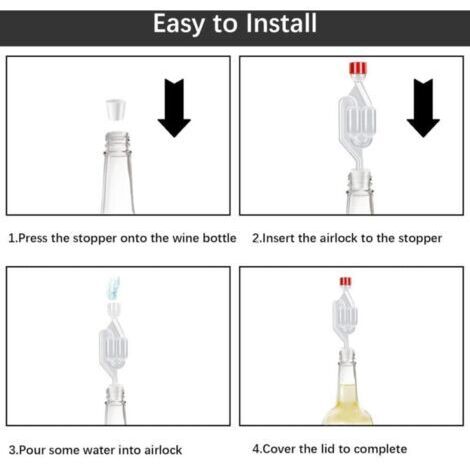 Easy to Install

1.Press the stopper onto the wine bottle

2.Insert the airlock to the stopper

3.Pour some water into airlock

4.Cover the lid to complete