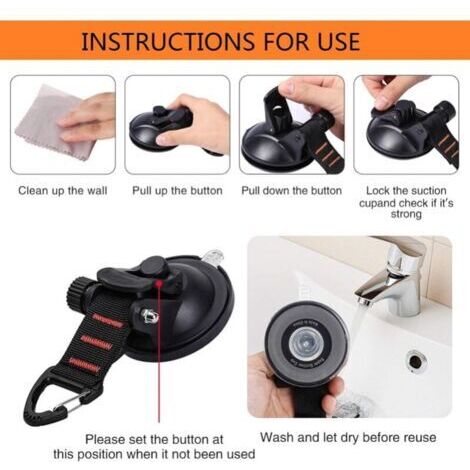 INSTRUCTIONS FOR USE

Clean up the wall

Pull up the button

Pull down the button

Lock the suction cupand check if it's strong

Please set the button at this position when it not been used

Wash and let dry before reuse