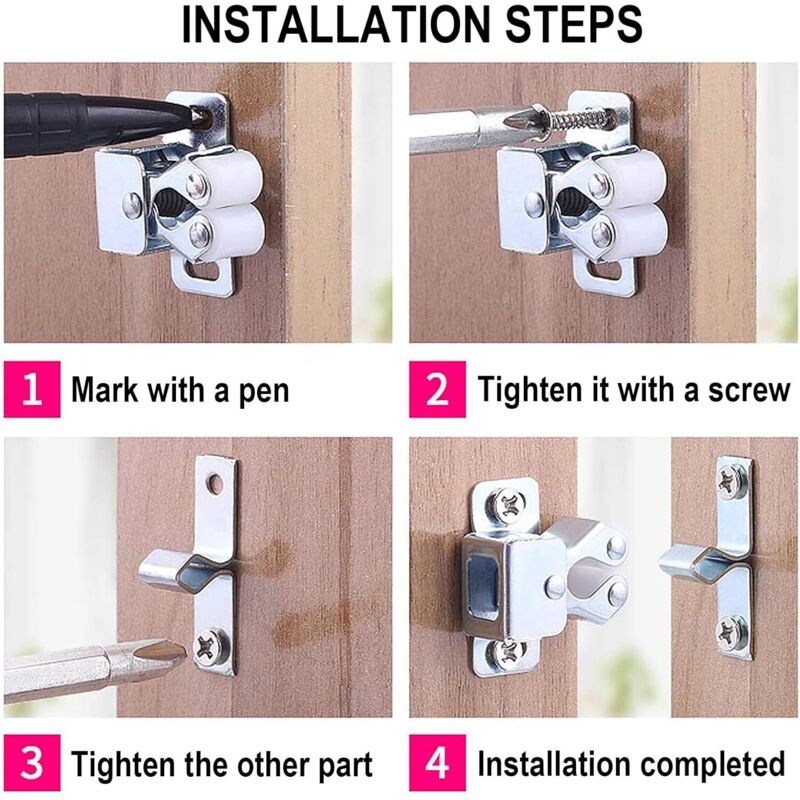 INSTALLATION STEPS

1 Mark with a pen

2 Tighten it with a screw

3 Tighten the other part

4 Installation completed