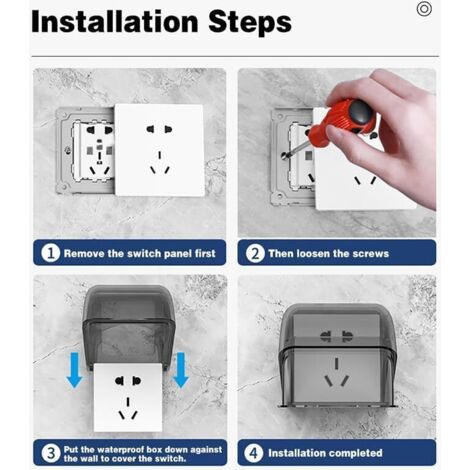 Installation Steps

1 Remove the switch panel first

2 Then loosen the screws

3 Put the waterproof box down against the wall to cover the switch.

4 Installation completed