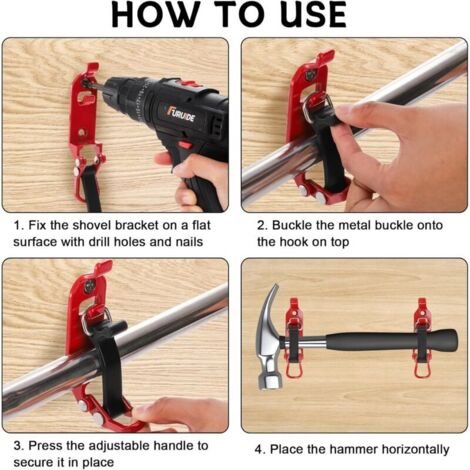 HOW TO USE

FURUIDE

1. Fix the shovel bracket on a flat surface with drill holes and nails

2. Buckle the metal buckle onto the hook on top

3. Press the adjustable handle to secure it in place

4. Place the hammer horizontally