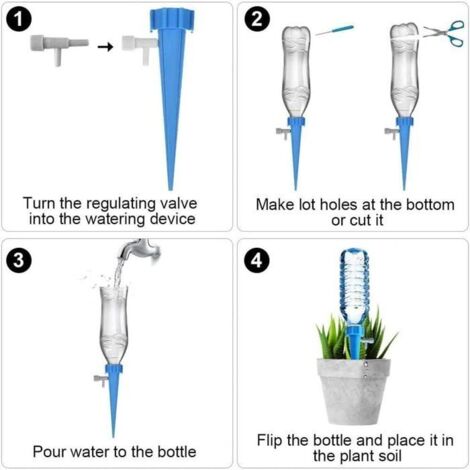 1

Turn the regulating valve into the watering device

2

Make lot holes at the bottom or cut it

3

Pour water to the bottle

4

Flip the bottle and place it in the plant soil