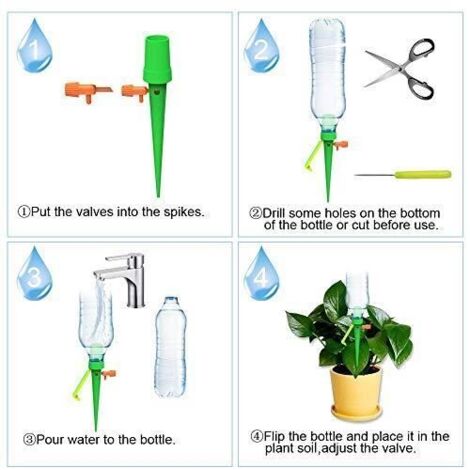 1

①Put the valves into the spikes.

2

②Drill some holes on the bottom of the bottle or cut before use.

3

③Pour water to the bottle.

4

④Flip the bottle and place it in the plant soil,adjust the valve.