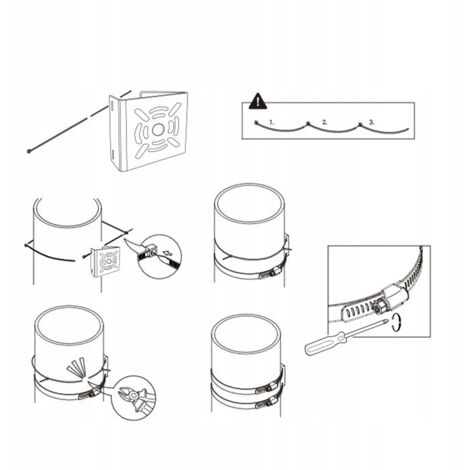 1. 2. 3.