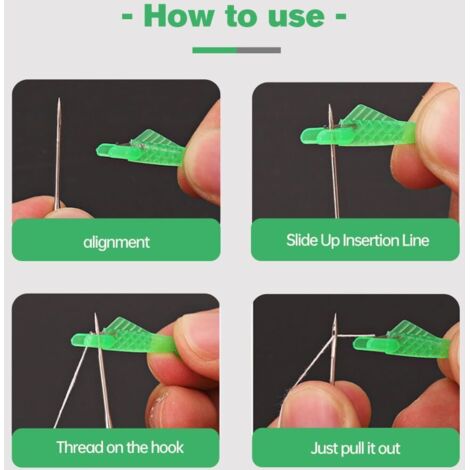 - How to use -

alignment

Slide Up Insertion Line

Thread on the hook

Just pull it out