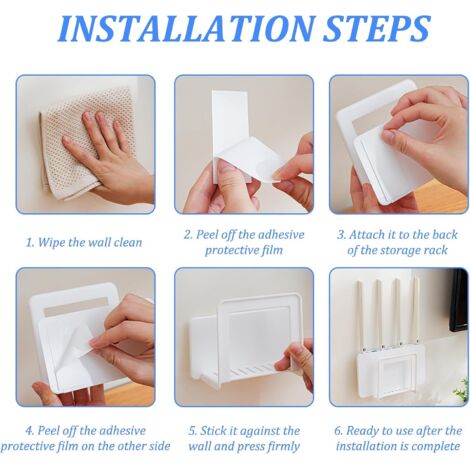 INSTALLATION STEPS

1. Wipe the wall clean

2. Peel off the adhesive protective film

3. Attach it to the back of the storage rack

4. Peel off the adhesive protective film on the other side

5. Stick it against the wall and press firmly

6. Ready to use after the installation is complete