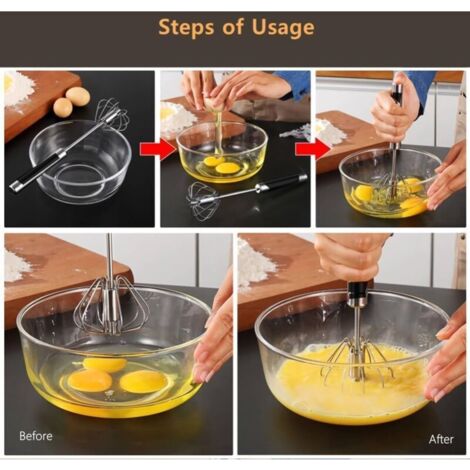 Steps of Usage

Before

After