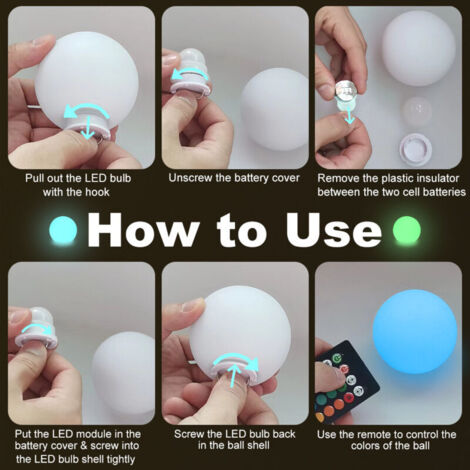 Pull out the LED bulb with the hook

Unscrew the battery cover

Remove the plastic insulator between the two cell batteries

How to Use

Put the LED module in the battery cover & screw into the LED bulb shell tightly

Screw the LED bulb back in the ball shell

Use the remote to control the colors of the ball