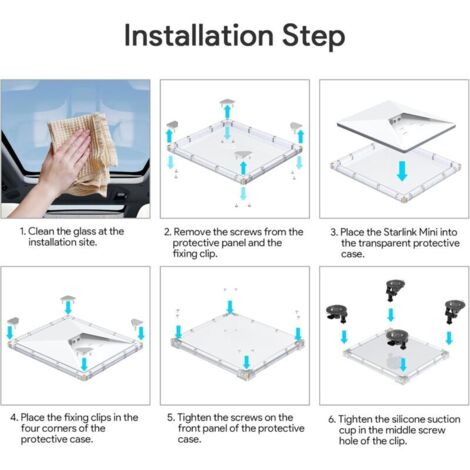 Installation Step

1. Clean the glass at the installation site.

2. Remove the screws from the protective panel and the fixing clip.

3. Place the Starlink Mini into the transparent protective case.

4. Place the fixing clips in the four corners of the protective case.

5. Tighten the screws on the front panel of the protective case.

6. Tighten the silicone suction cup in the middle screw hole of the clip.