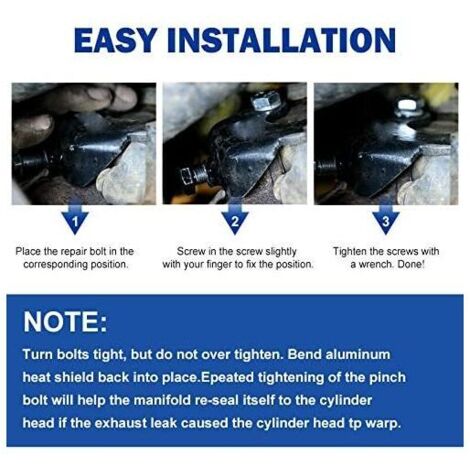 EASY INSTALLATION

1

Place the repair bolt in the corresponding position.

2

Screw in the screw slightly with your finger to fix the position.

3

Tighten the screws with a wrench. Done!

NOTE:

Turn bolts tight, but do not over tighten. Bend aluminum heat shield back into place.Epeated tightening of the pinch bolt will help the manifold re-seal itself to the cylinder head if the exhaust leak caused the cylinder head tp warp.