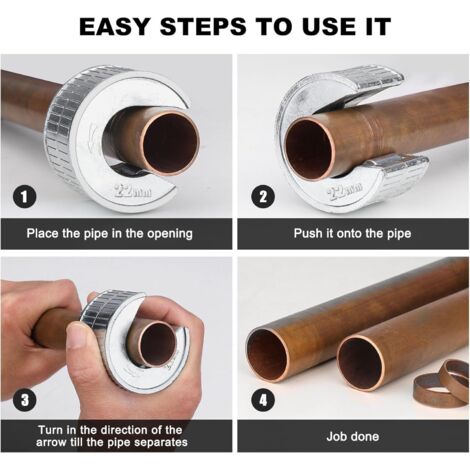 EASY STEPS TO USE IT

22mm

1

Place the pipe in the opening

22mm

2

Push it onto the pipe

3

Turn in the direction of the arrow till the pipe separates

4

Job done