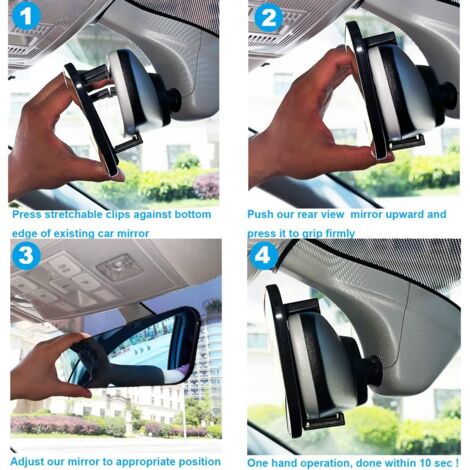 1

Press stretchable clips against bottom edge of existing car mirror

2

Push our rear view mirror upward and press it to grip firmly

3

Adjust our mirror to appropriate position

4

One hand operation, done within 10 sec !