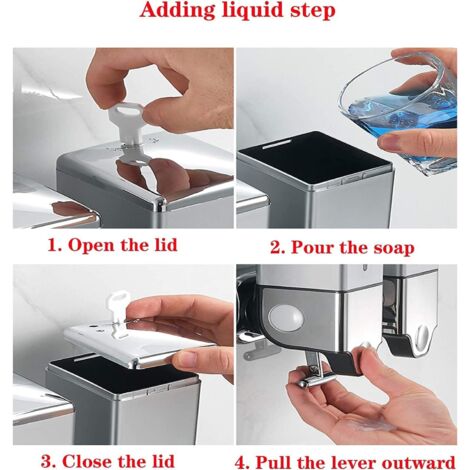 Adding liquid step

1. Open the lid

2. Pour the soap

3. Close the lid

4. Pull the lever outward