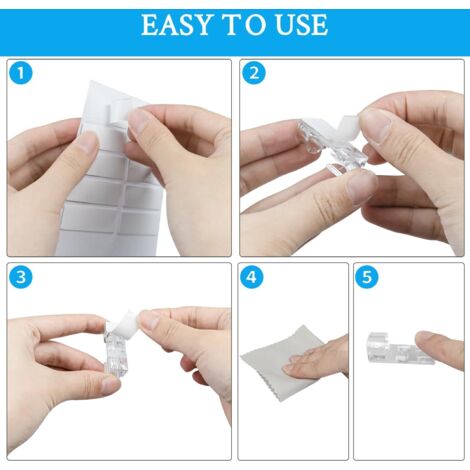 EASY TO USE

1

2

3

4

5