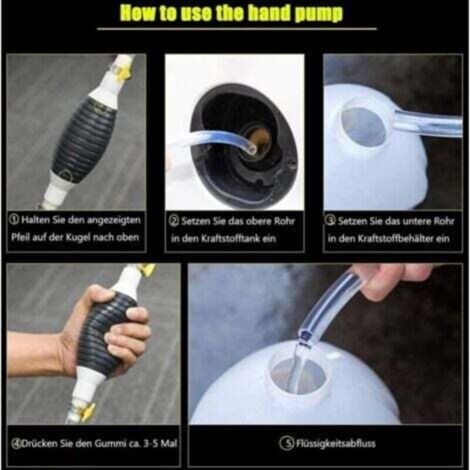 How to use the hand pump

① Halten Sie den angezeigten Pfeil auf der Kugel nach oben

② Setzen Sie das obere Rohr in den Kraftstofftank ein

③ Setzen Sie das untere Rohr in den Kraftstoffbehälter ein

④Drücken Sie den Gummi ca. 3-5 Mal

⑤ Flüssigkeitsabfluss