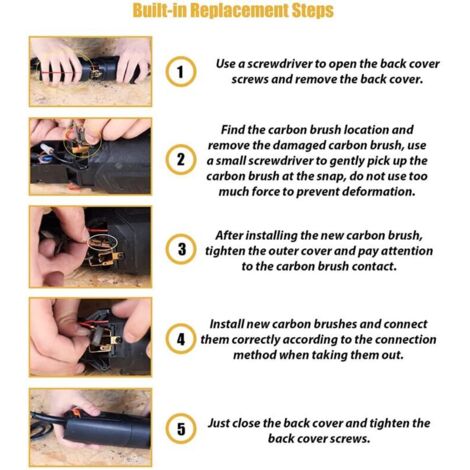 Built-in Replacement Steps

1 Use a screwdriver to open the back cover screws and remove the back cover.

2 Find the carbon brush location and remove the damaged carbon brush, use a small screwdriver to gently pick up the carbon brush at the snap, do not use too much force to prevent deformation.

3 After installing the new carbon brush, tighten the outer cover and pay attention to the carbon brush contact.

4 Install new carbon brushes and connect them correctly according to the connection method when taking them out.

5 Just close the back cover and tighten the back cover screws.