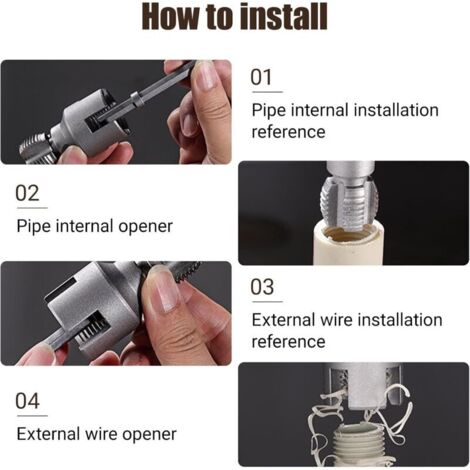 How to install

01

Pipe internal installation reference

02

Pipe internal opener

03

External wire installation reference

04

External wire opener