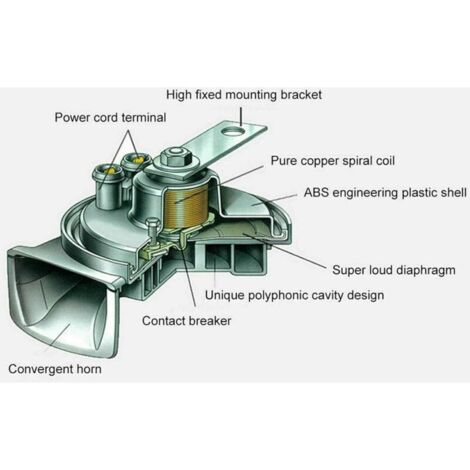 High fixed mounting bracket

Power cord terminal

Pure copper spiral coil

ABS engineering plastic shell

Super loud diaphragm

Unique polyphonic cavity design

Contact breaker

Convergent horn