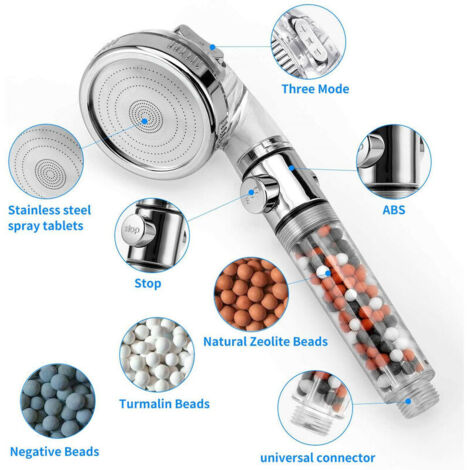 Three Mode

Stainless steel spray tablets

ABS

stop

Stop

Natural Zeolite Beads

Turmalin Beads

Negative Beads

universal connector