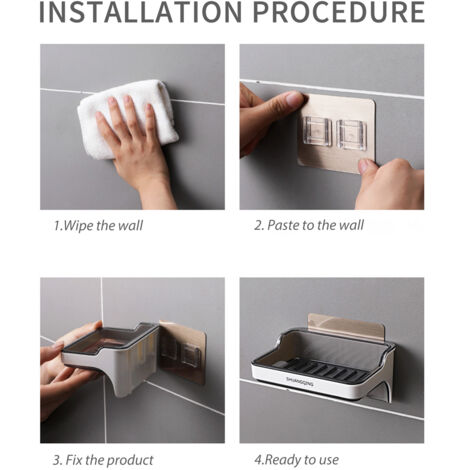 INSTALLATION PROCEDURE

1.Wipe the wall

2. Paste to the wall

3. Fix the product

SHUANGQING

4.Ready to use