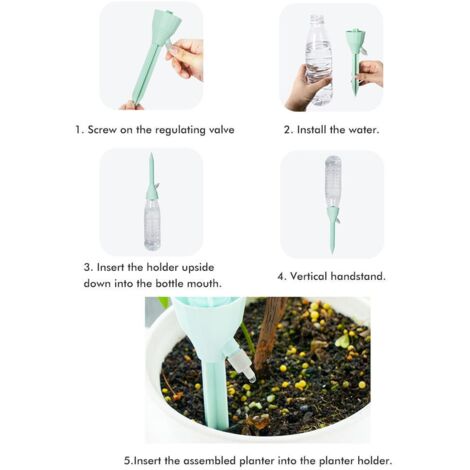 1. Screw on the regulating valve

2. Install the water.

3. Insert the holder upside down into the bottle mouth.

4. Vertical handstand.

5.Insert the assembled planter into the planter holder.