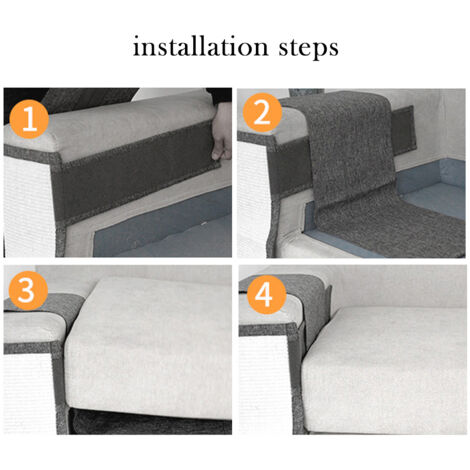 installation steps

1

2

3

4