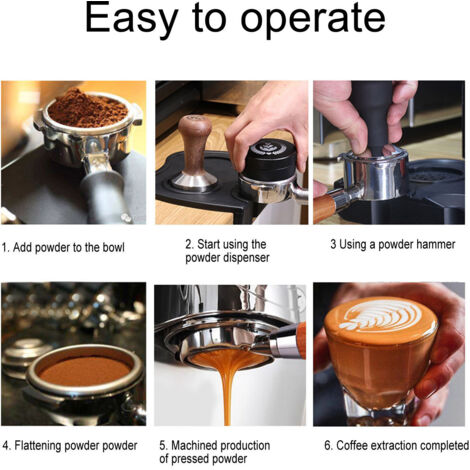 Easy to operate

1. Add powder to the bowl

2. Start using the powder dispenser

3 Using a powder hammer

4. Flattening powder powder

5. Machined production of pressed powder

6. Coffee extraction completed