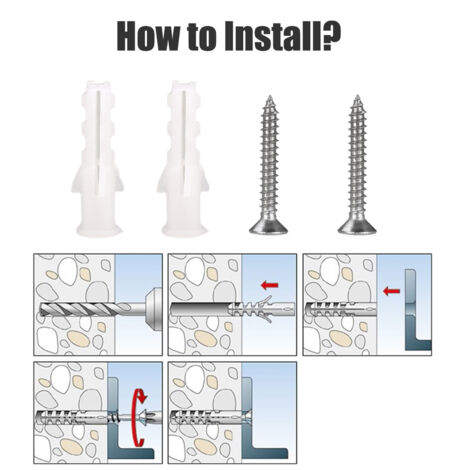 How to Install?