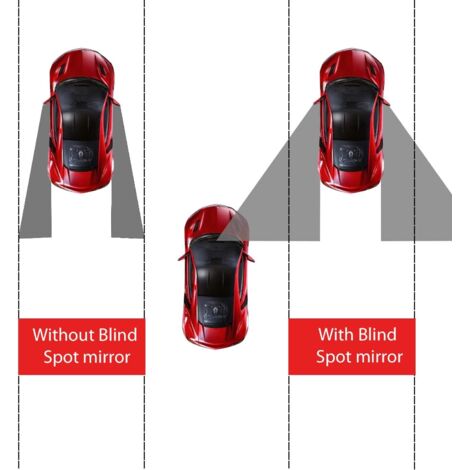 Without Blind Spot mirror

With Blind Spot mirror