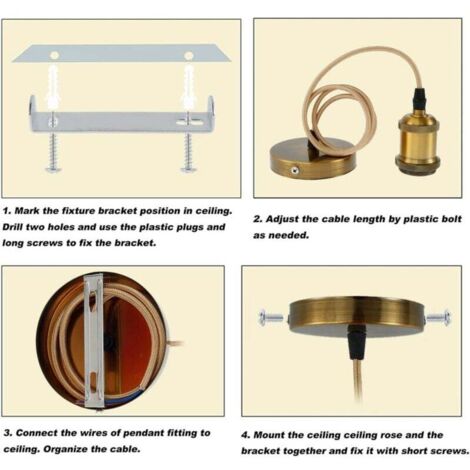 1. Mark the fixture bracket position in ceiling. Drill two holes and use the plastic plugs and long screws to fix the bracket.

2. Adjust the cable length by plastic bolt as needed.

3. Connect the wires of pendant fitting to ceiling. Organize the cable.

4. Mount the ceiling ceiling rose and the bracket together and fix it with short screws.