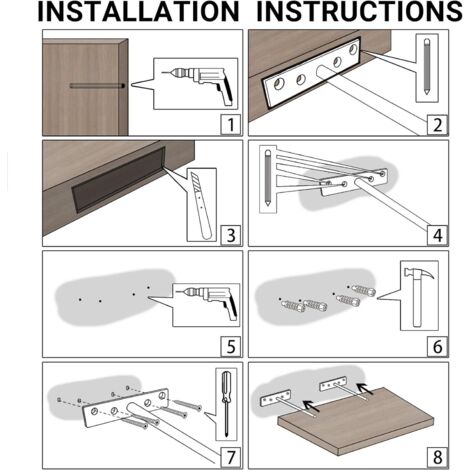 INSTALLATION INSTRUCTIONS

1

2

3

4

5

6

7

8