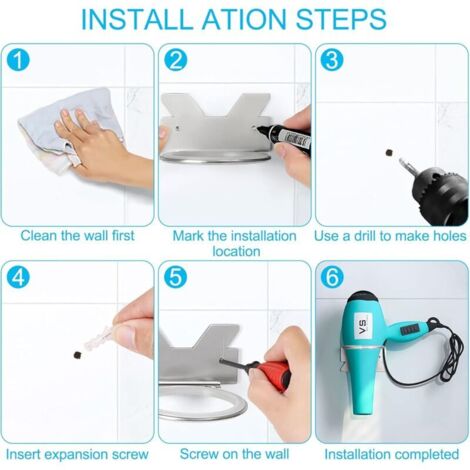 INSTALL ATION STEPS

1

Clean the wall first

2

Mark the installation location

3

Use a drill to make holes

4

Insert expansion screw

5

Screw on the wall

6

VS

Installation completed