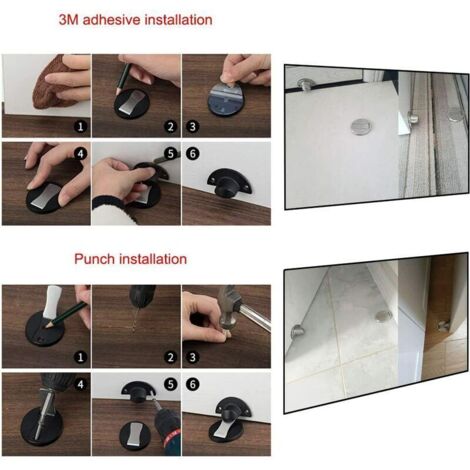 3M adhesive installation

1
2
3
4
5
6

Punch installation

1
2
3
4
5
6