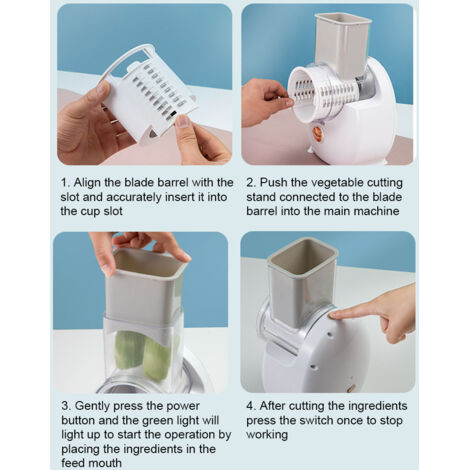 1. Align the blade barrel with the slot and accurately insert it into the cup slot

2. Push the vegetable cutting stand connected to the blade barrel into the main machine

3. Gently press the power button and the green light will light up to start the operation by placing the ingredients in the feed mouth

4. After cutting the ingredients press the switch once to stop working