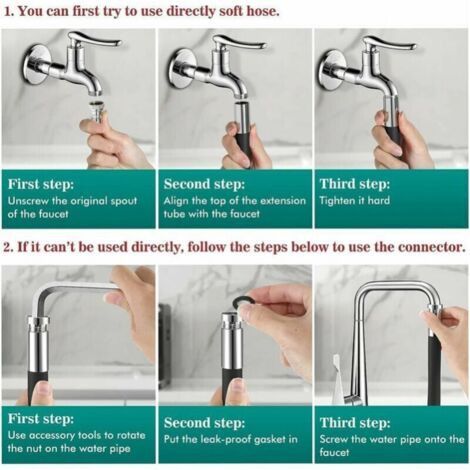 1. You can first try to use directly soft hose.

First step:
Unscrew the original spout of the faucet

Second step:
Align the top of the extension tube with the faucet

Third step:
Tighten it hard

2. If it can't be used directly, follow the steps below to use the connector.

First step:
Use accessory tools to rotate the nut on the water pipe

Second step:
Put the leak-proof gasket in

Third step:
Screw the water pipe onto the faucet