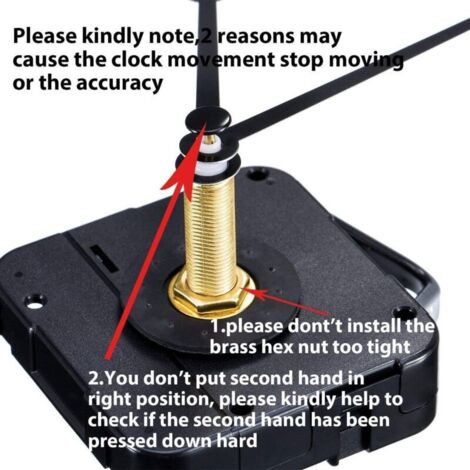 Please kindly note,2 reasons may cause the clock movement stop moving or the accuracy

1.please dont't install the brass hex nut too tight

2.You don't put second hand in right position, please kindly help to check if the second hand has been pressed down hard