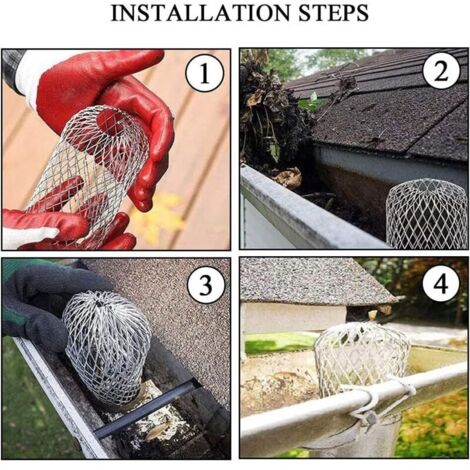 INSTALLATION STEPS

1

2

3

4