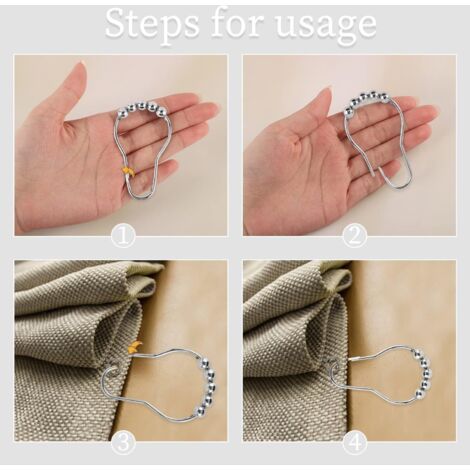 Steps for usage

1

2

3

4