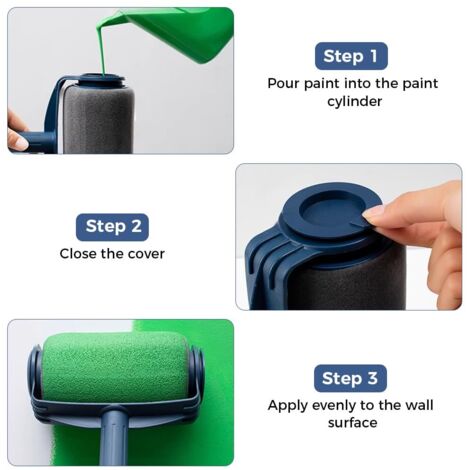 Step 1

Pour paint into the paint cylinder

Step 2

Close the cover

Step 3

Apply evenly to the wall surface