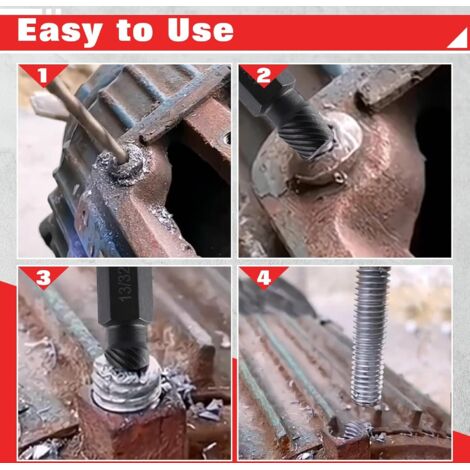 Easy to Use

1

2

3

13/32

4